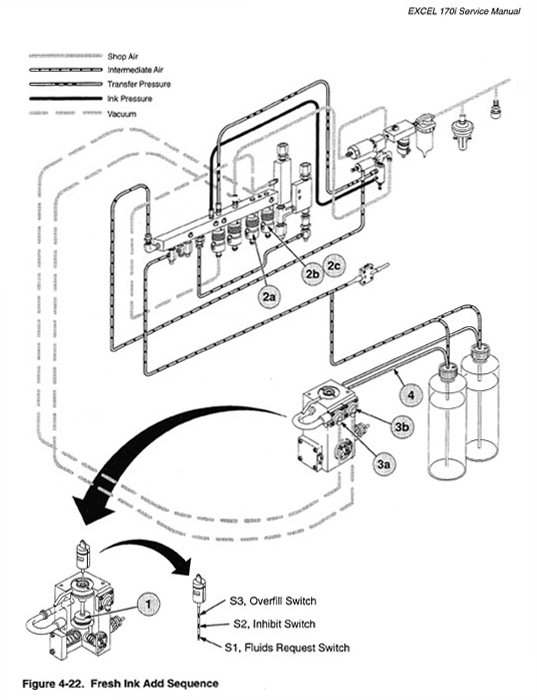 EXCEL 170i Service Manual

Shop Air
Intermediate Air
Transfer Pressure
Ink Pressure
Vacuum

2a
2b
2c
4
3b
3a
1

S3, Overfill Switch
S2, Inhibit Switch
S1, Fluids Request Switch

Figure 4-22. Fresh Ink Add Sequence